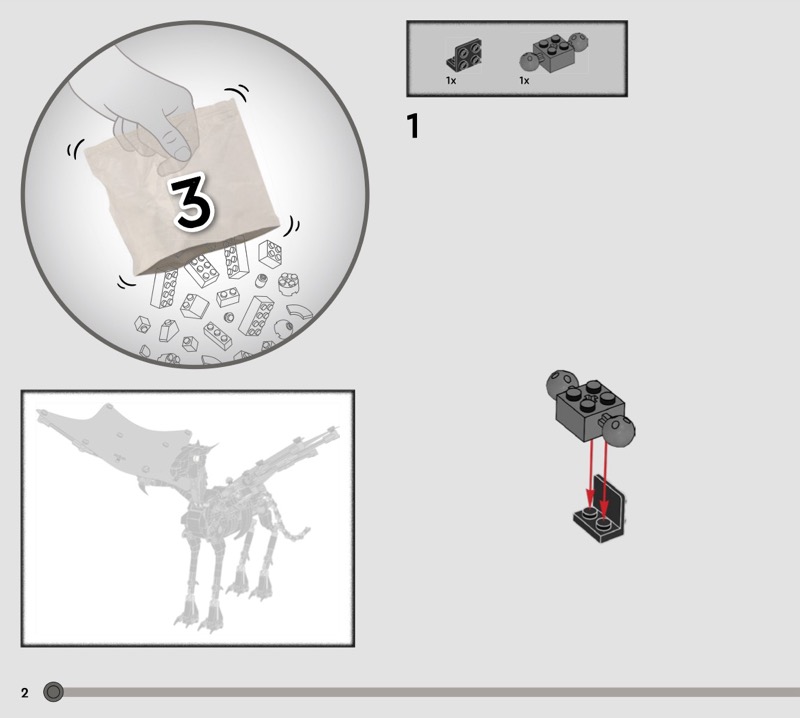 3

1x 1x

1

2