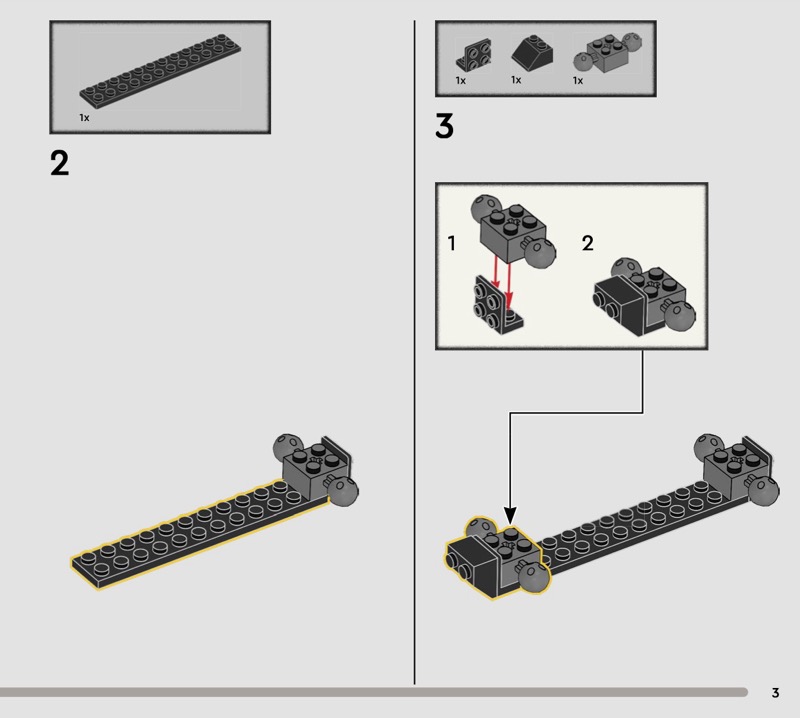 1x

2

1x 1x 1x

3

1

2

3