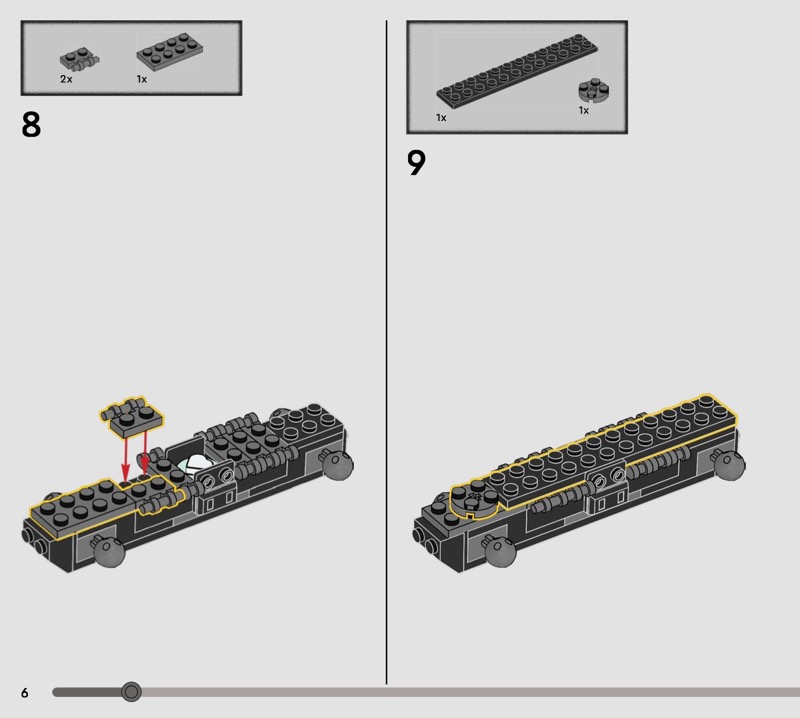 2x
1x

8

1x
1x

9

6