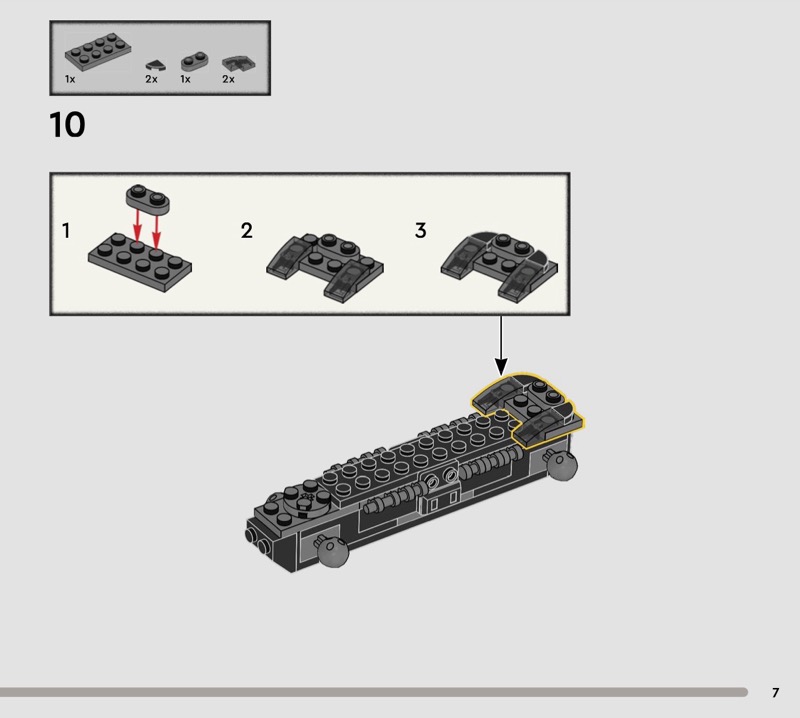 1x 2x 1x 2x

10

1

2

3

7