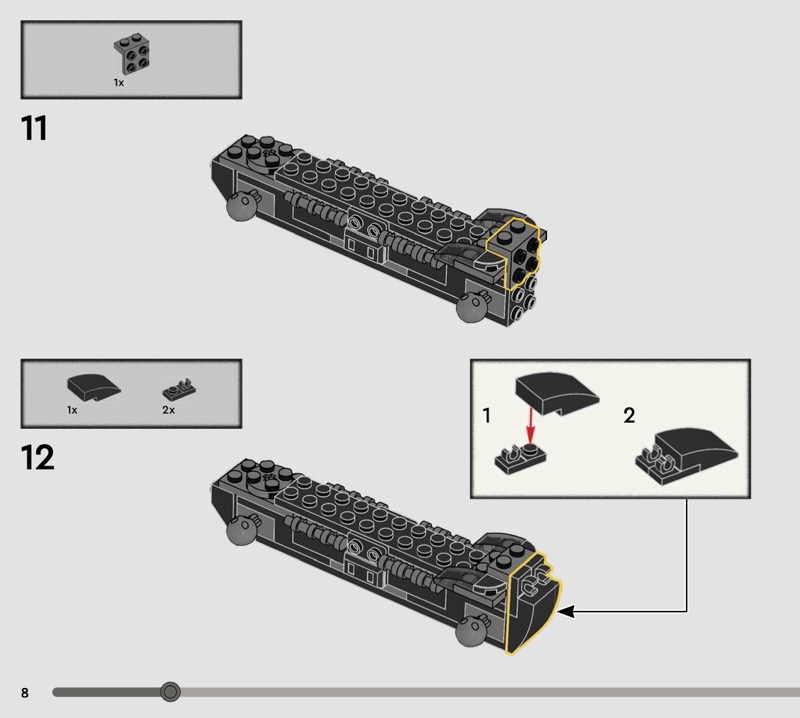 1x

11

1x

2x

12

1

2

8