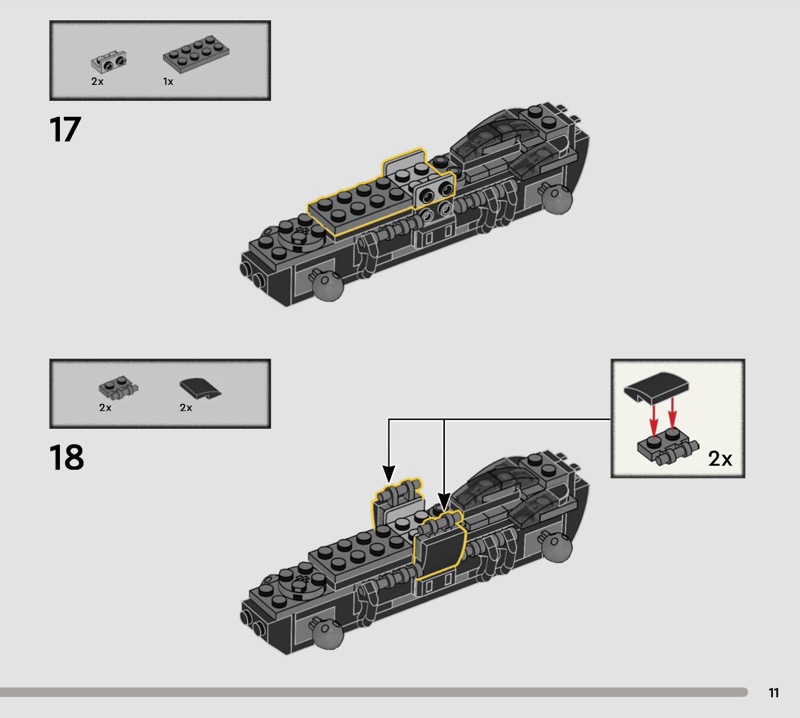 2x 1x

17

2x 2x

18

2x

11