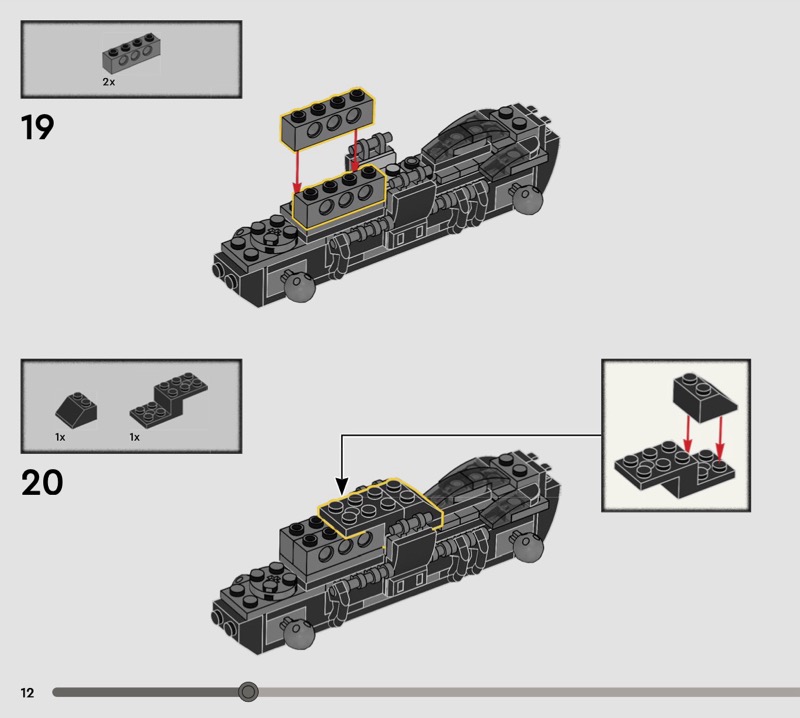 2x

19

1x 1x

20

12