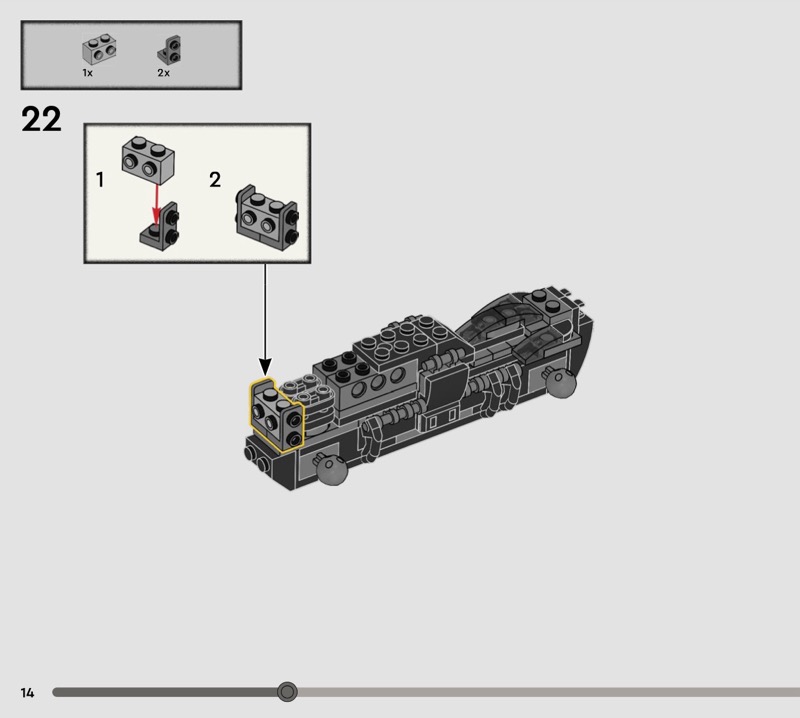 1x
2x

22

1

2

14