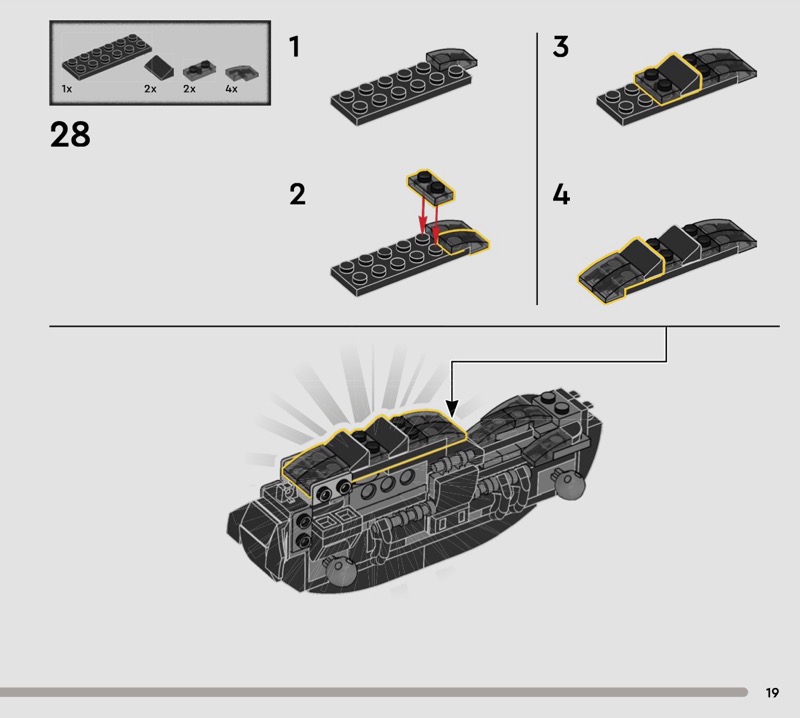 1x 2x 2x 4x

28

1

2

3

4

19