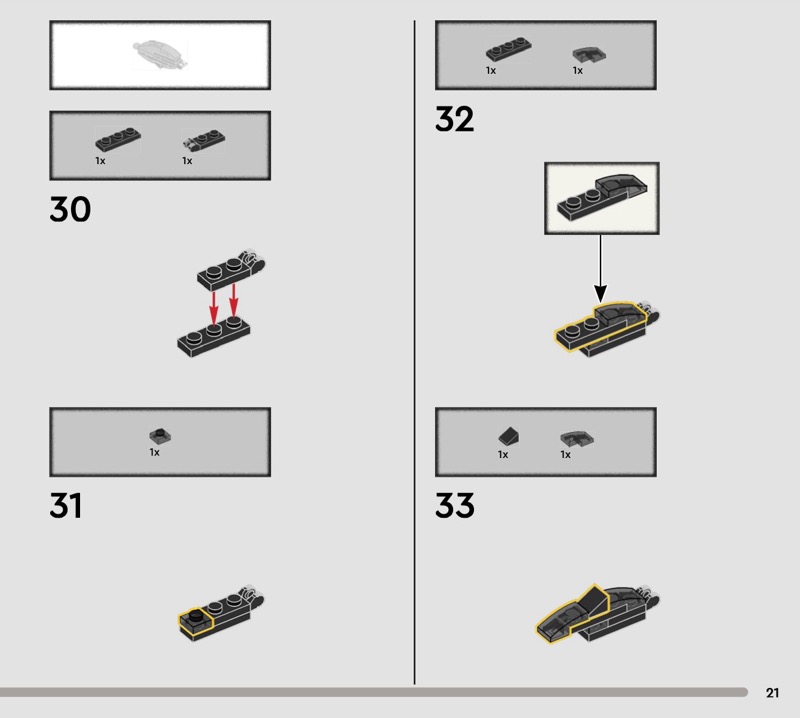 1x 1x

30

1x

31

1x 1x

32

1x 1x

33

21