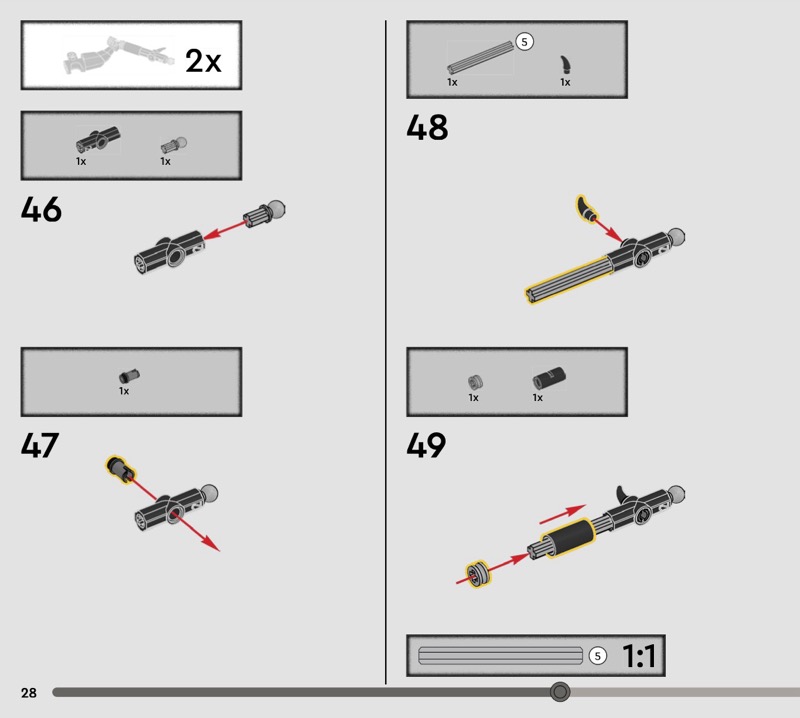 2x

1x
1x

46

1x

47

5
1x
1x

48

1x
1x

49

5
1:1

28