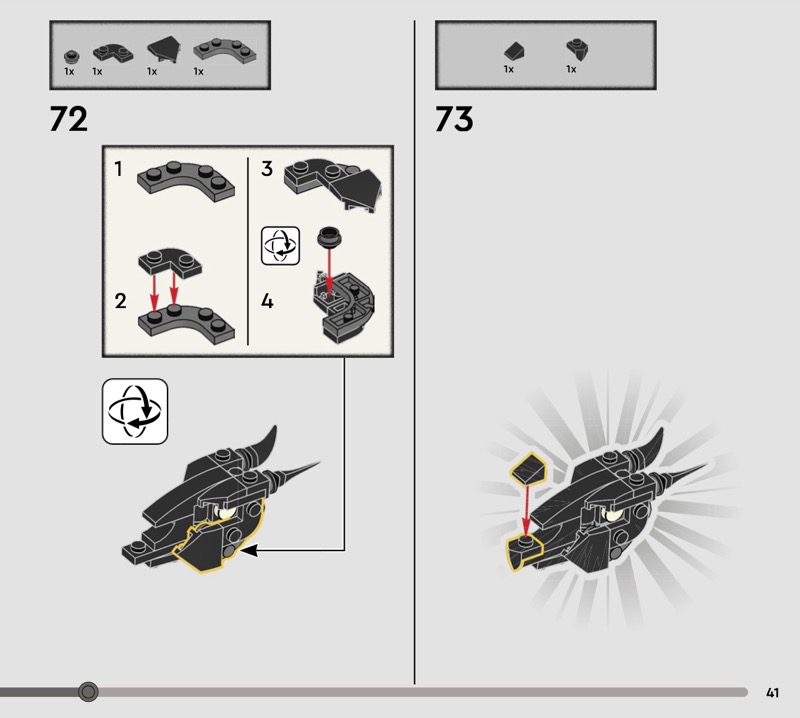 1x 1x 1x 1x

72

1

2

3

4

1x 1x

73

41