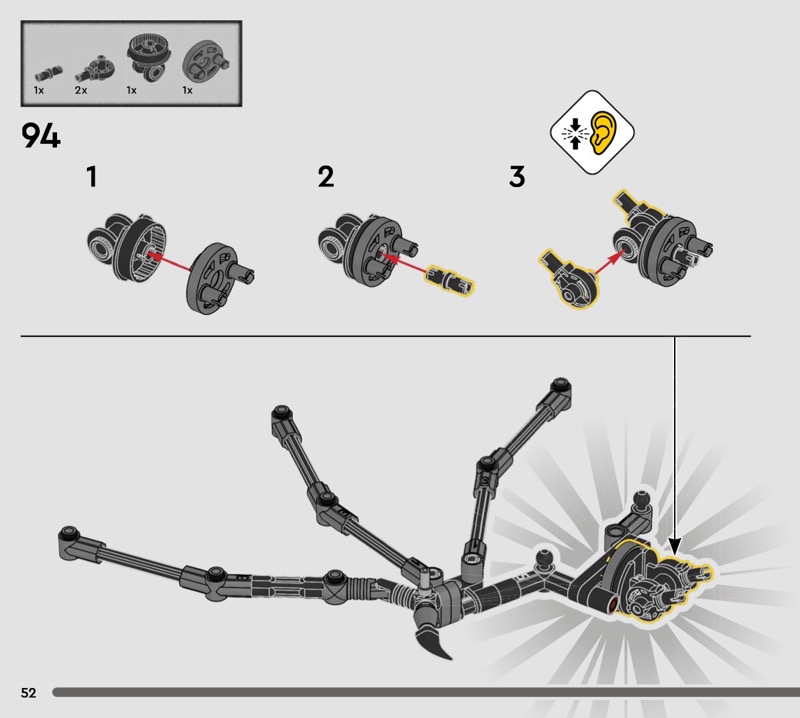 1x 2x 1x 1x

94

1

2

3

52