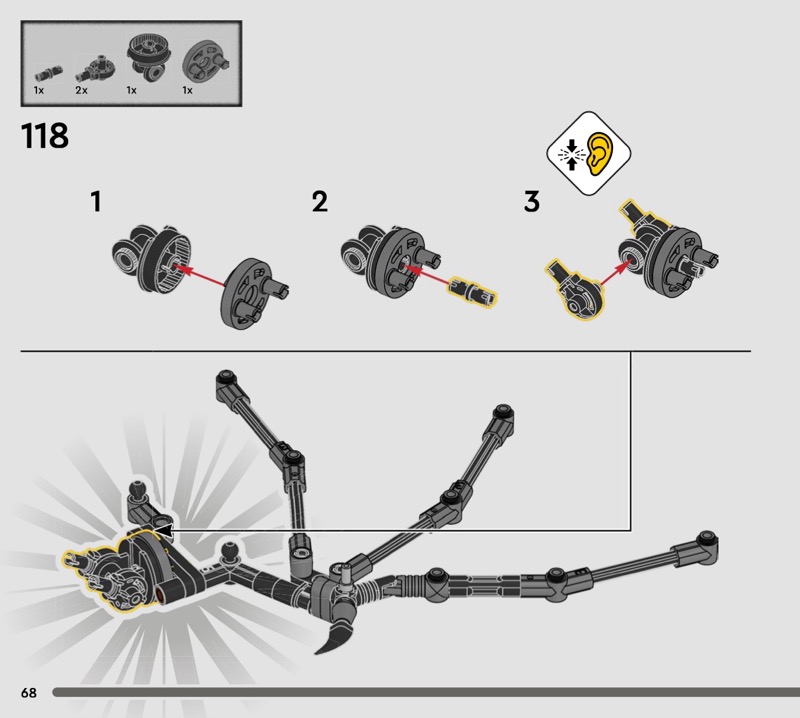 1x 2x 1x 1x

118

1

2

3

68