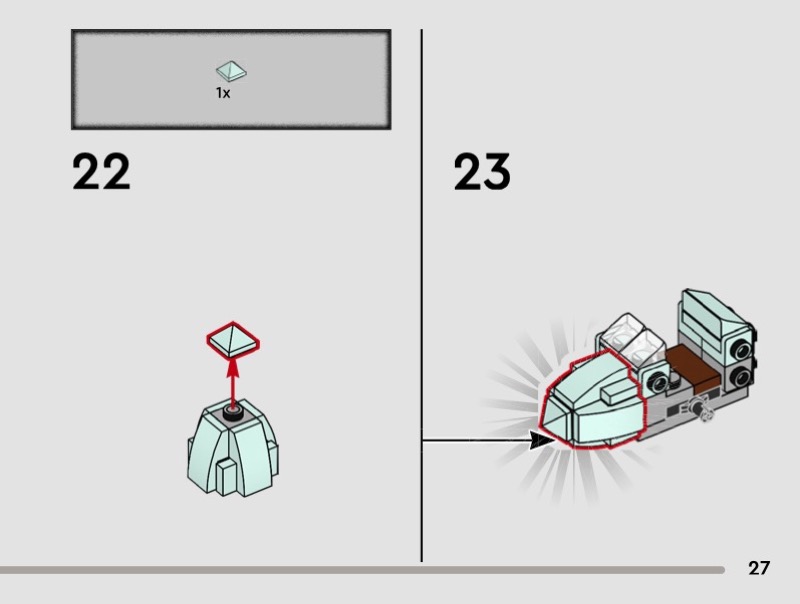 1x

22

23

27