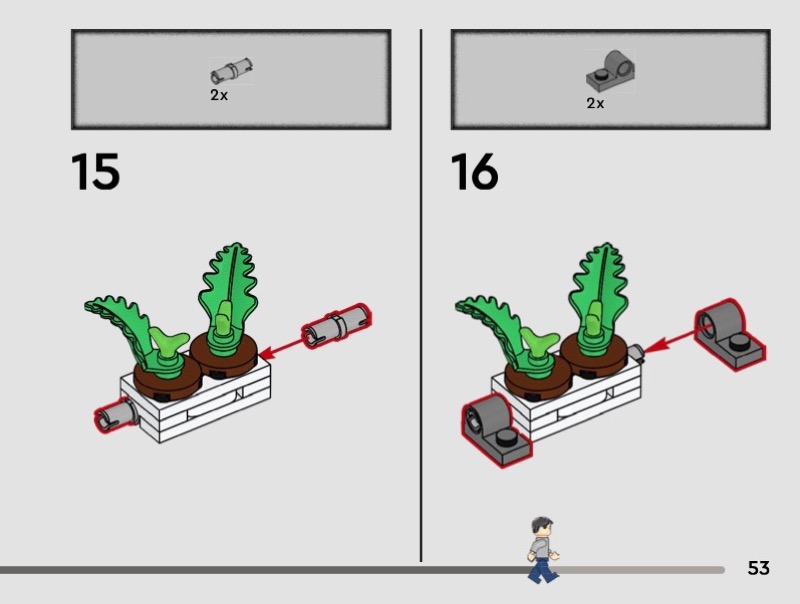 2x

15

2x

16

53