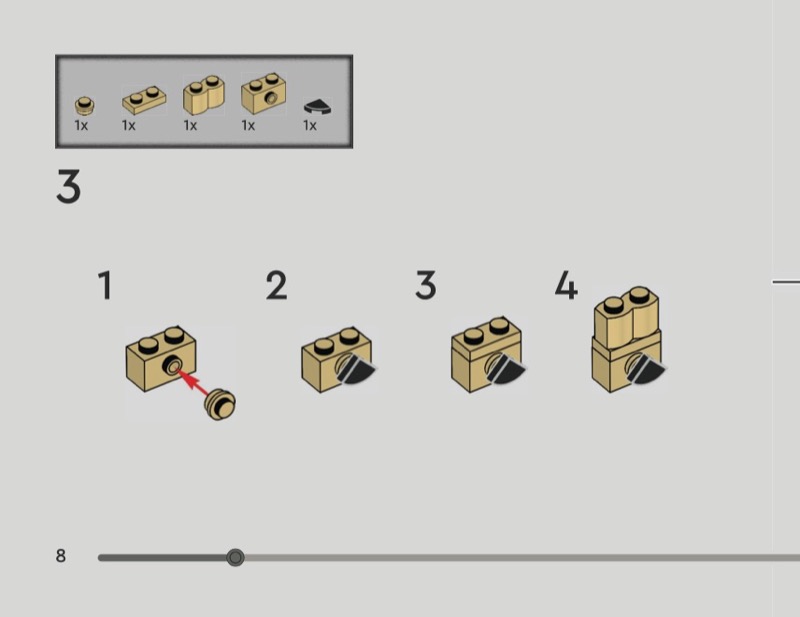 1x 1x 1x 1x 1x

3

1

2

3

4

8