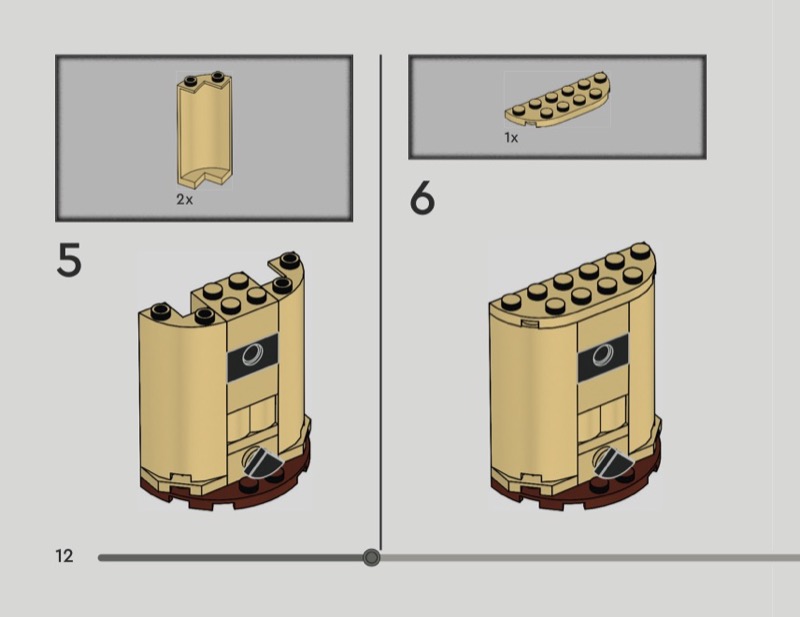 2x

5

1x

6

12