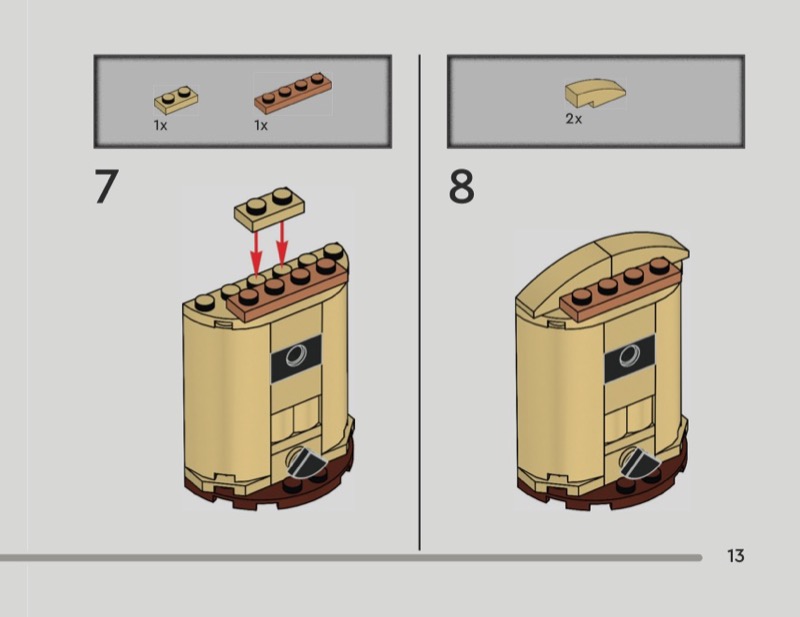 1x

1x

7

2x

8

13