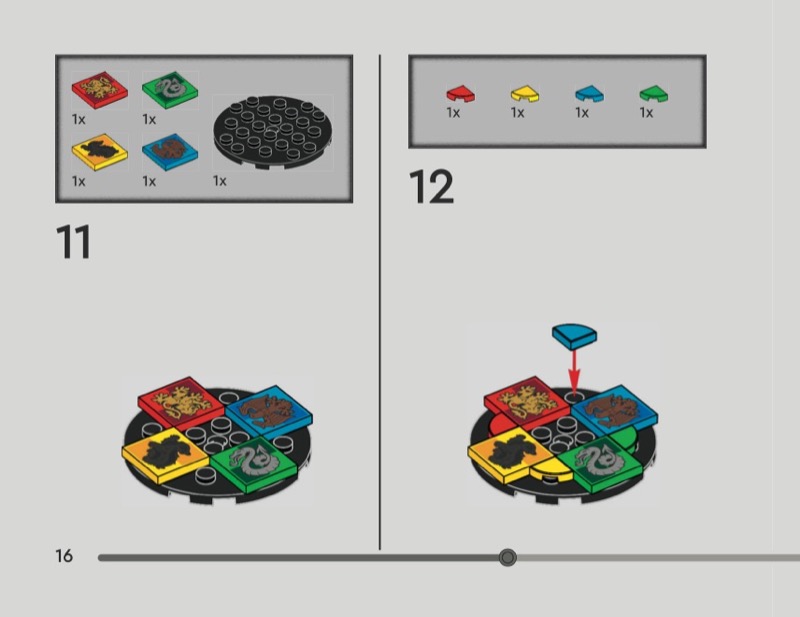 1x 1x
1x 1x 1x

11

1x 1x 1x 1x

12

16