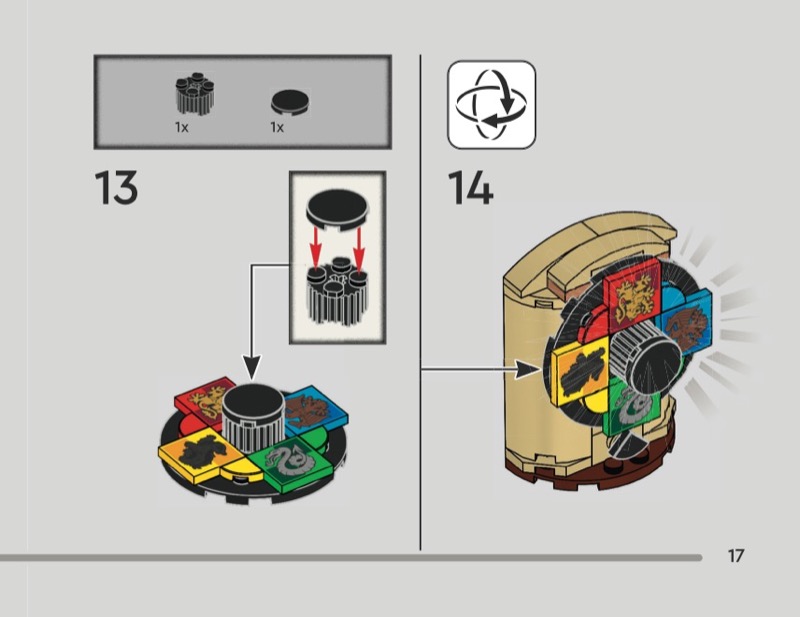 1x 1x

13

14

17