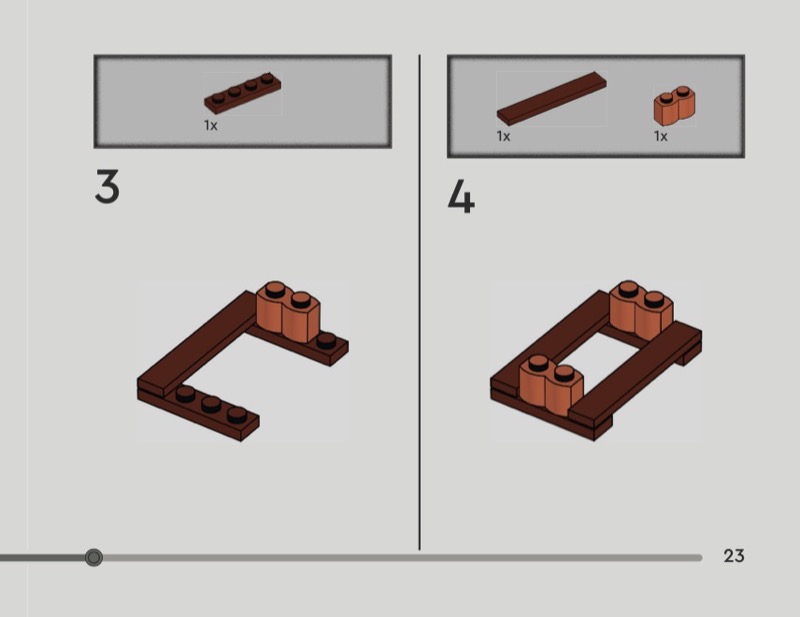 1x

3

1x

1x

4

23