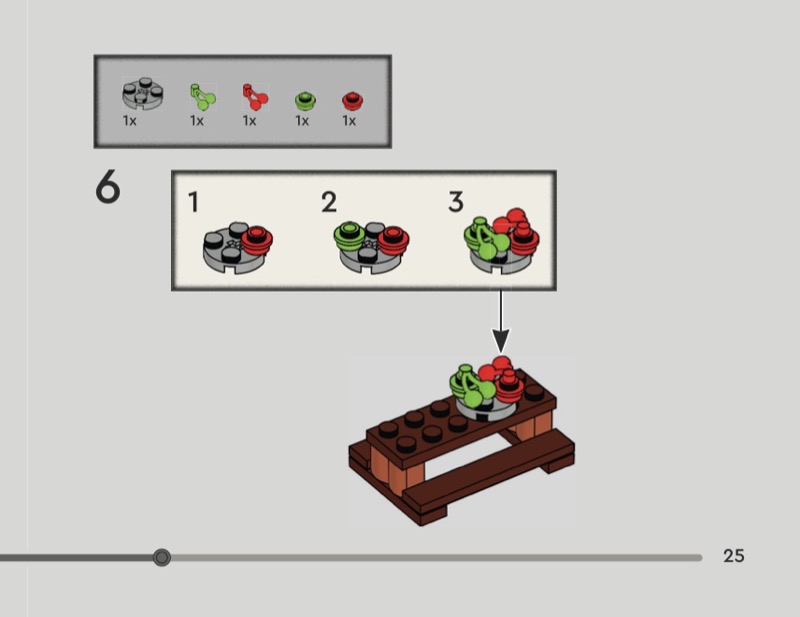 1x 1x 1x 1x 1x

6

1

2

3

25