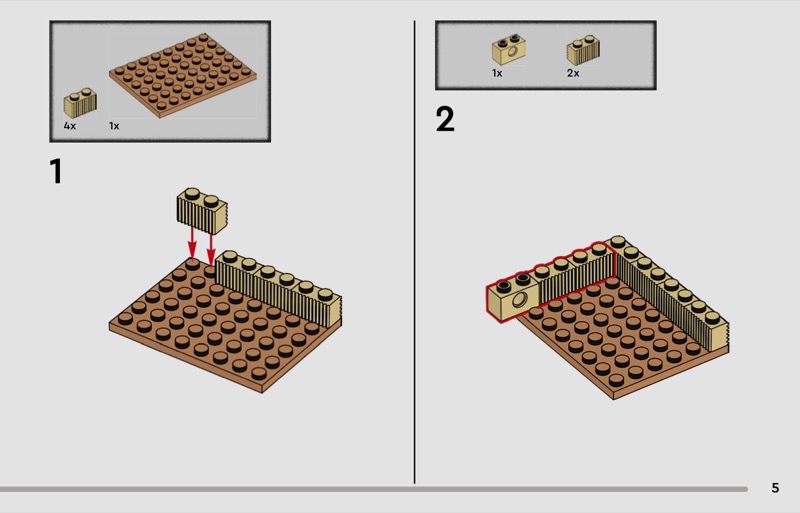 4x
1x

1

1x
2x

2

5