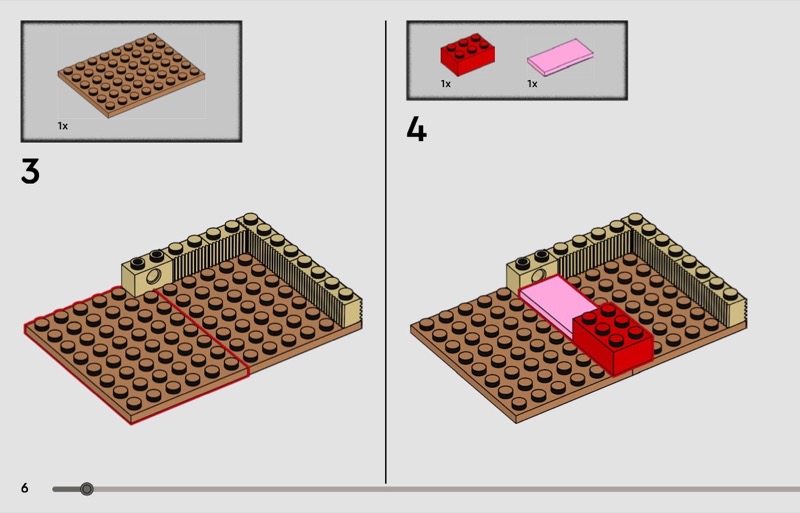 1x

3

1x

1x

4

6