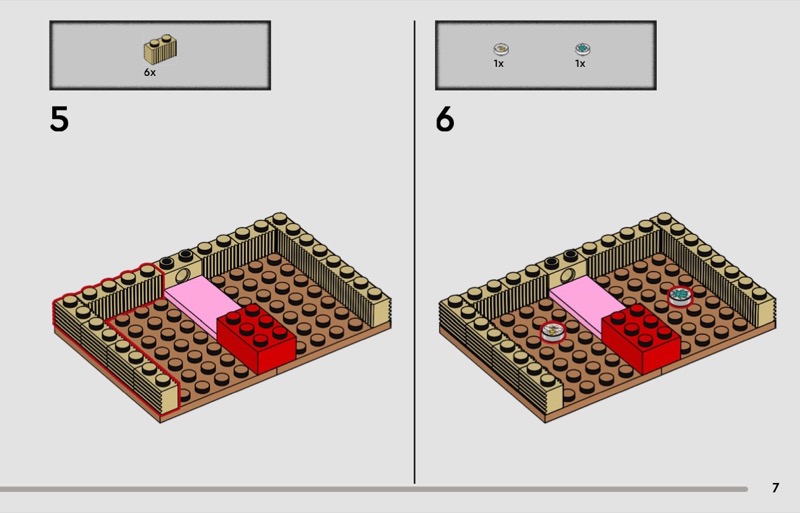 6x

5

1x 1x

6

7