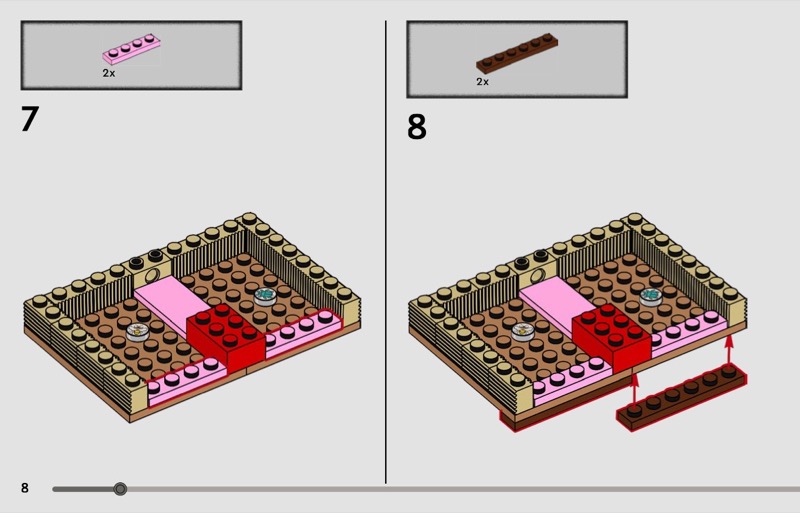 2x

7

2x

8

8