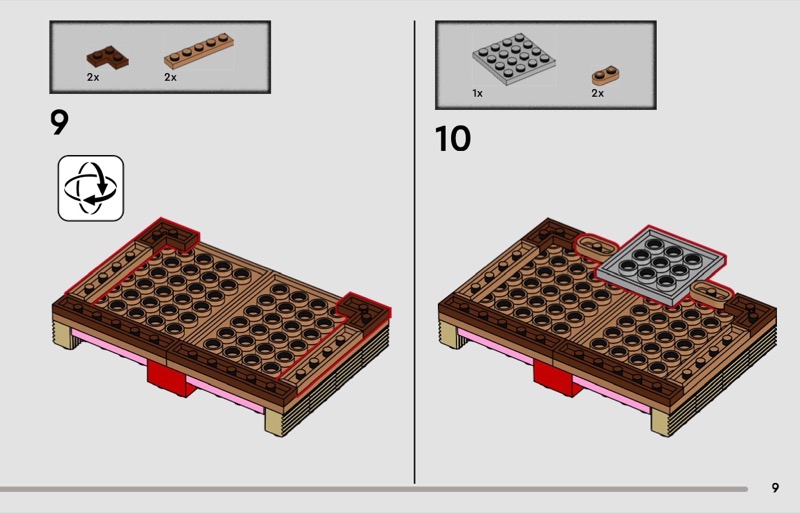 2x
2x

9

1x
2x

10

9