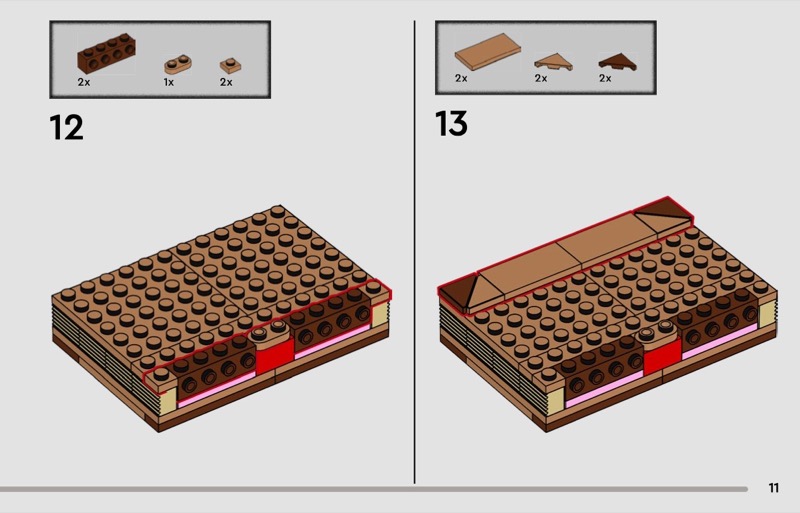 2x 1x 2x

12

2x 2x 2x

13

11