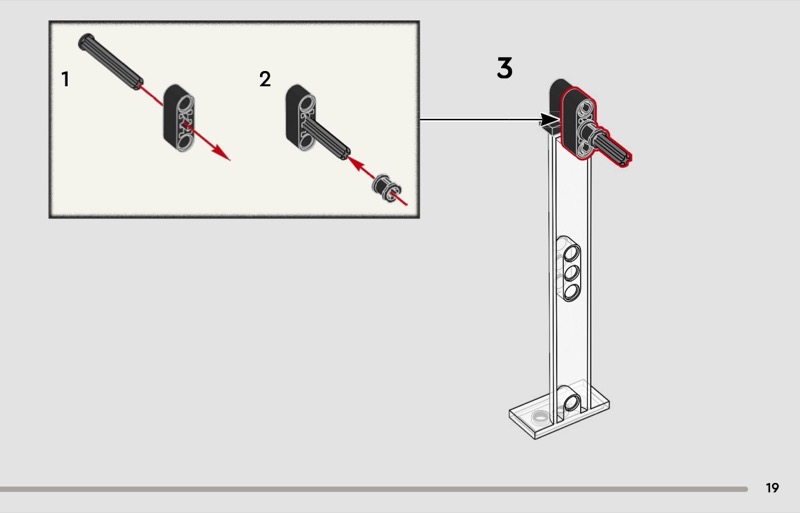 1

2

3

19