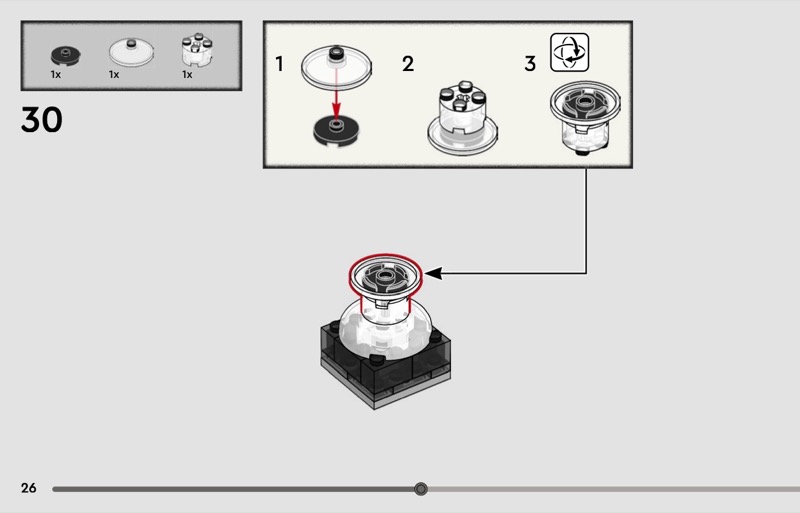 1x 1x 1x

30

1

2

3

26