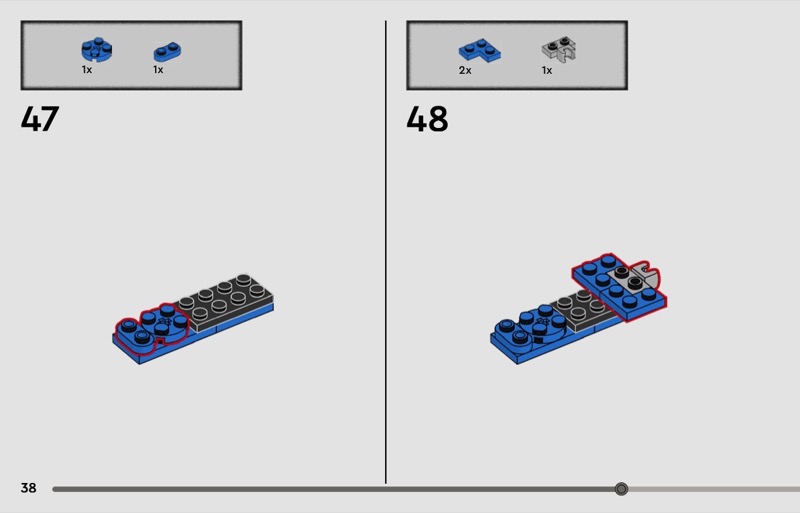 1x 1x

47

2x 1x

48

38