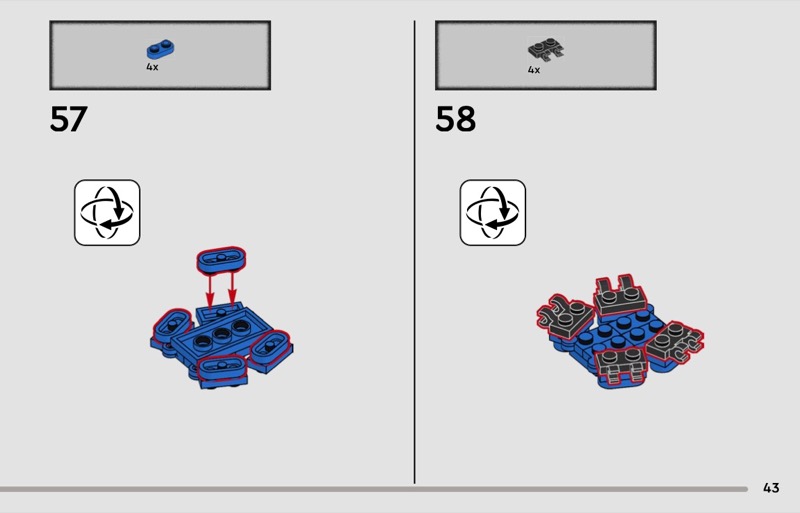 4x

57

4x

58

43