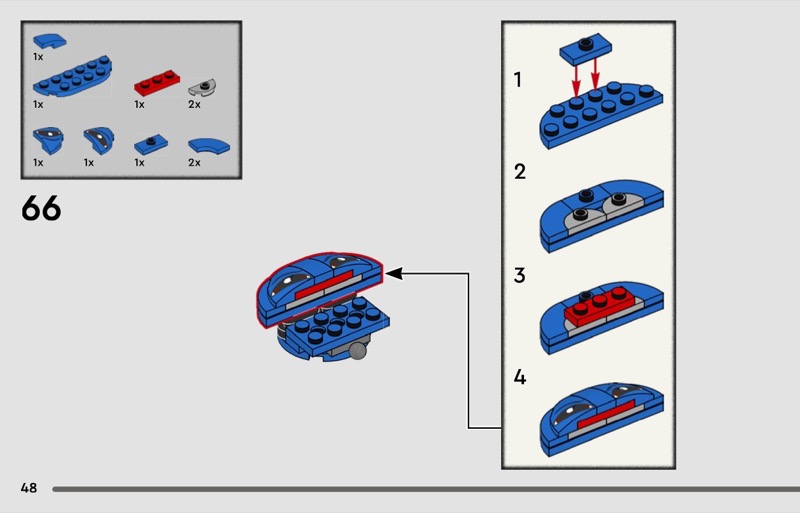 1x

1x 1x 2x

1x 1x 1x 2x

66

1

2

3

4

48