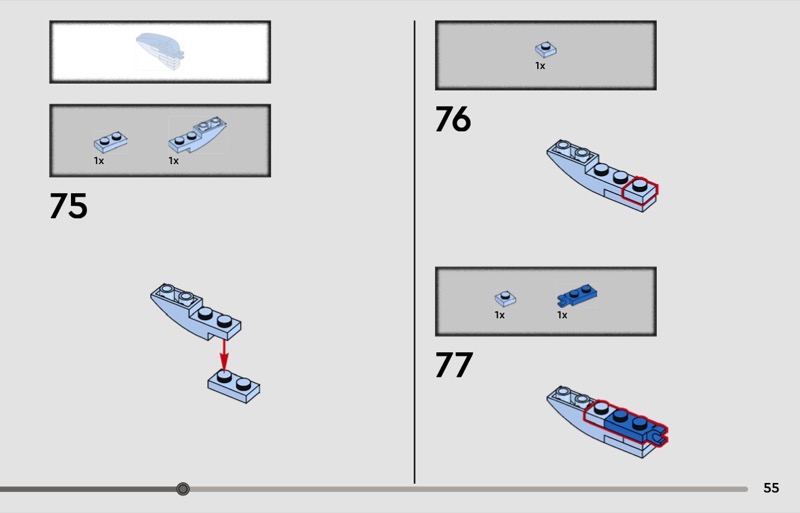 1x

1x

75

1x

76

1x

1x

77

55