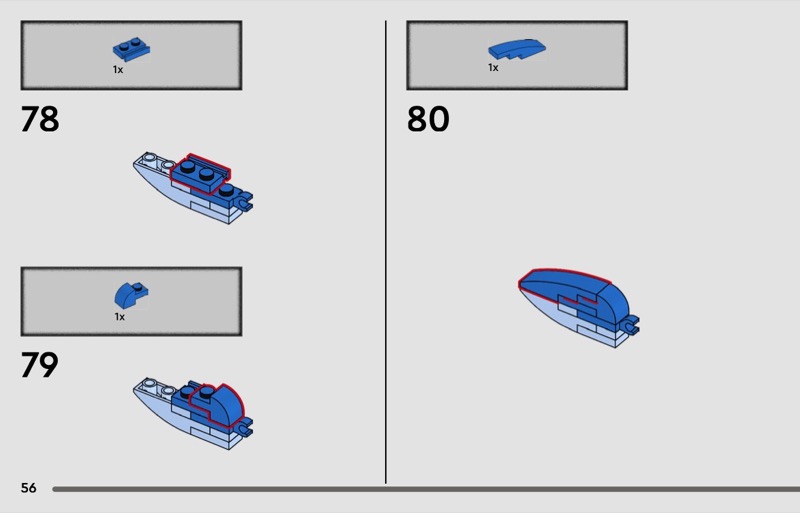 1x

78

1x

79

1x

80

56