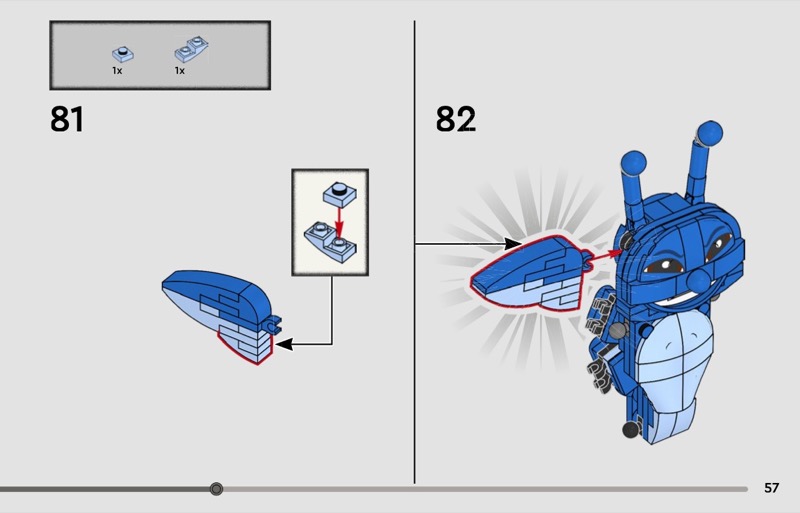 1x
1x

81

82

57