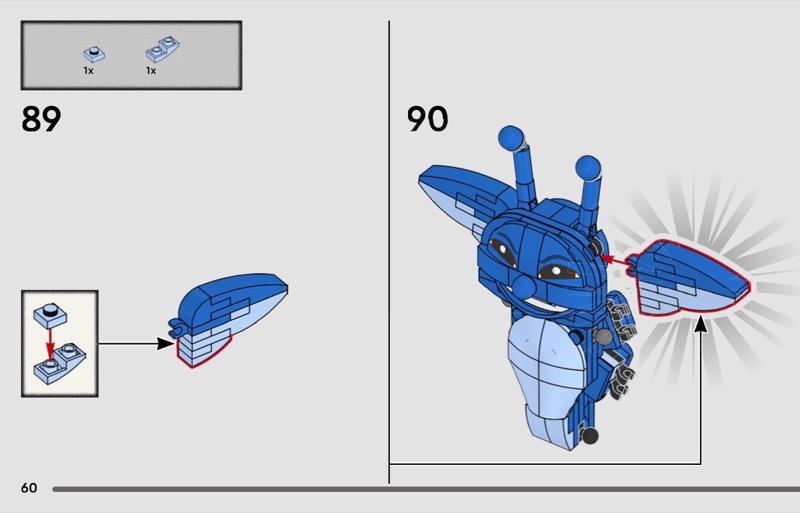 1x
1x

89

90

60