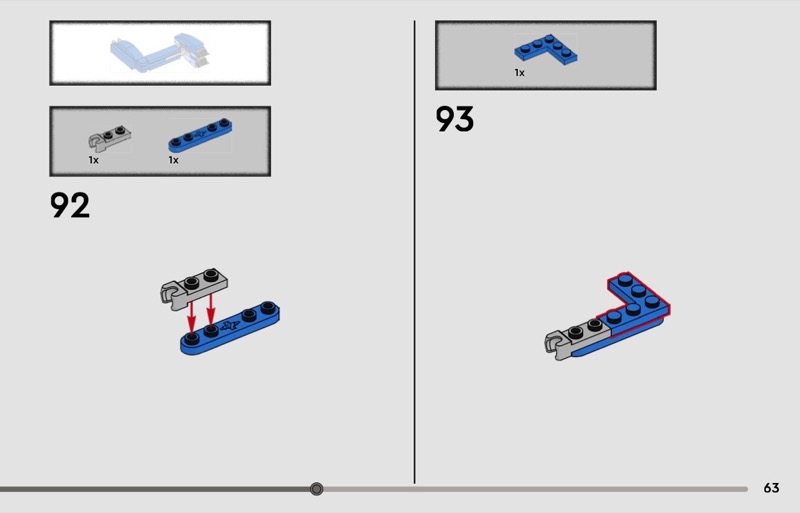 1x 1x

92

1x

93

63