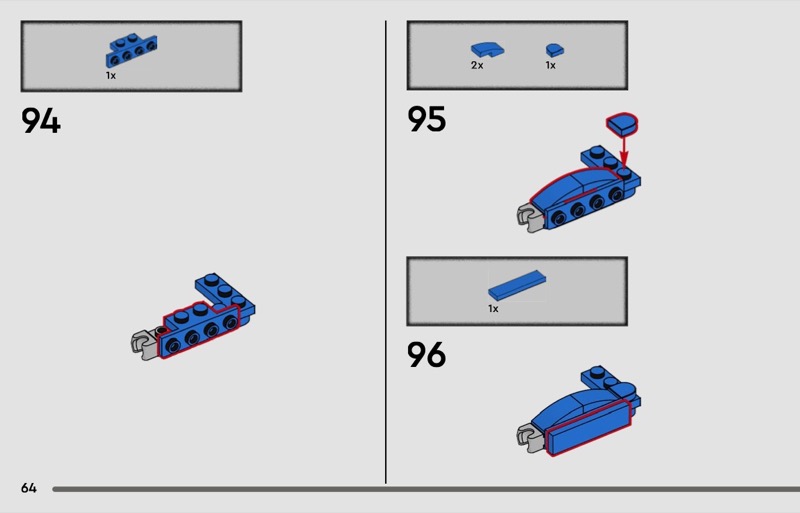 1x

94

2x 1x

95

1x

96

64