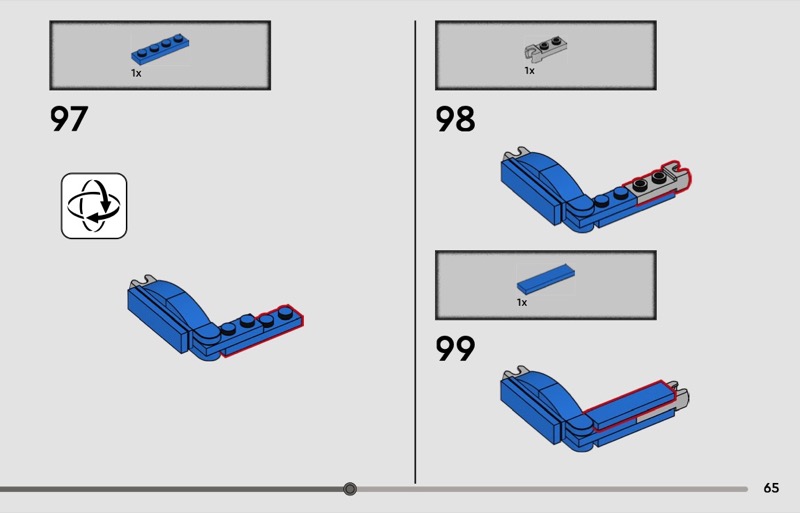 1x

97

1x

98

1x

99

65