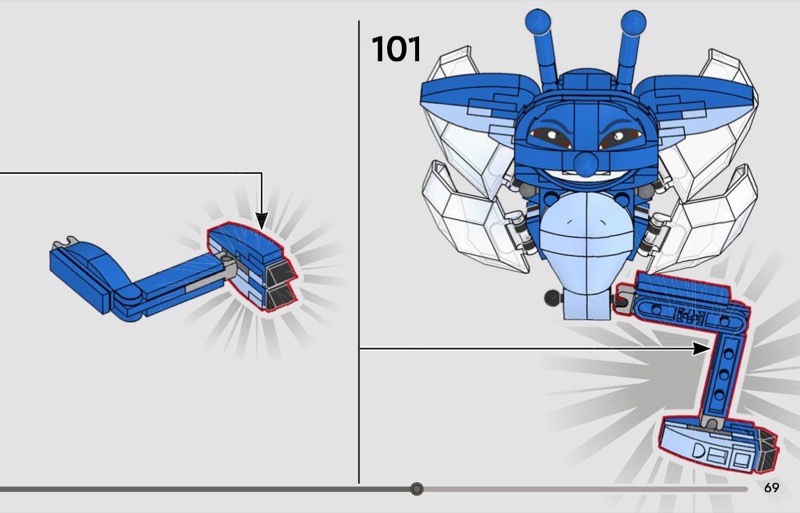 101

69