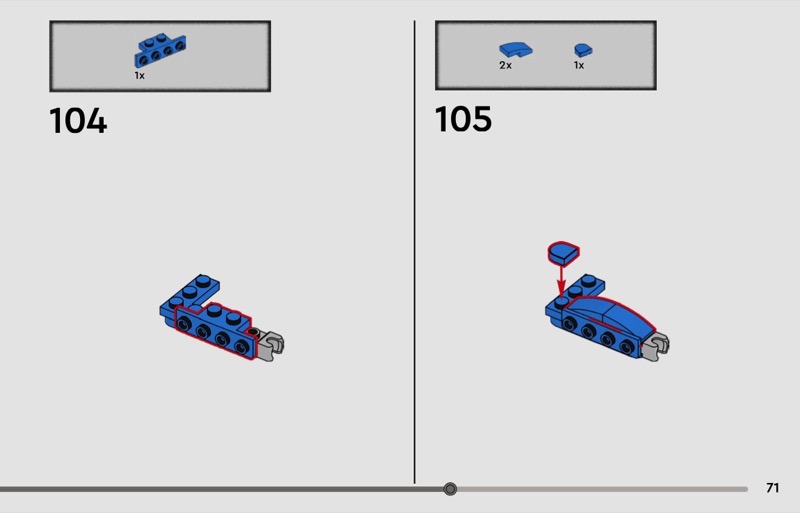 1x

104

2x 1x

105

71