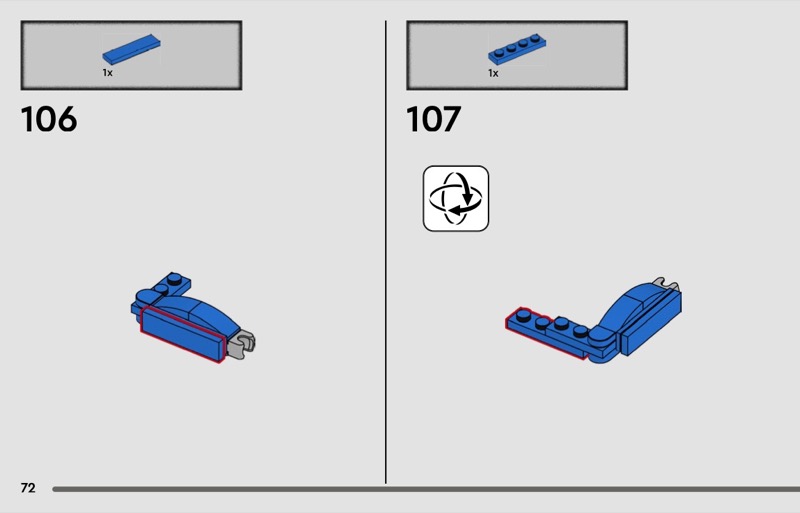 1x

106

1x

107

72