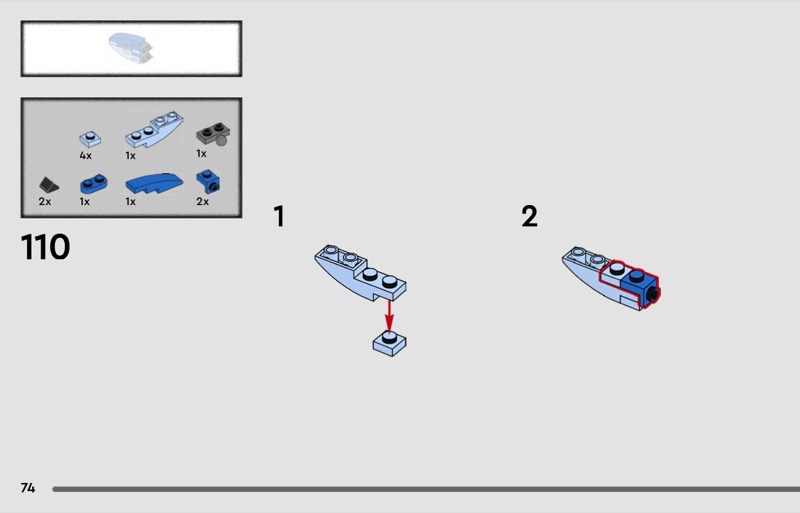 4x
1x
1x
2x
1x
1x
2x

110

1

2

74