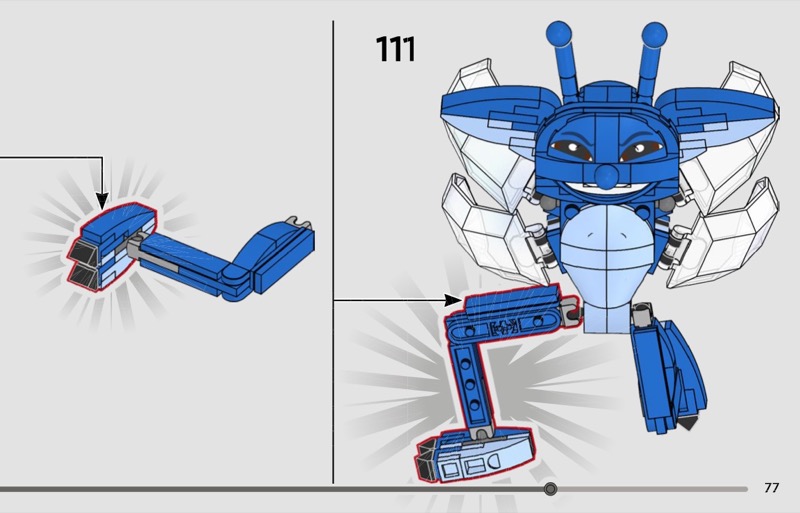 111

77