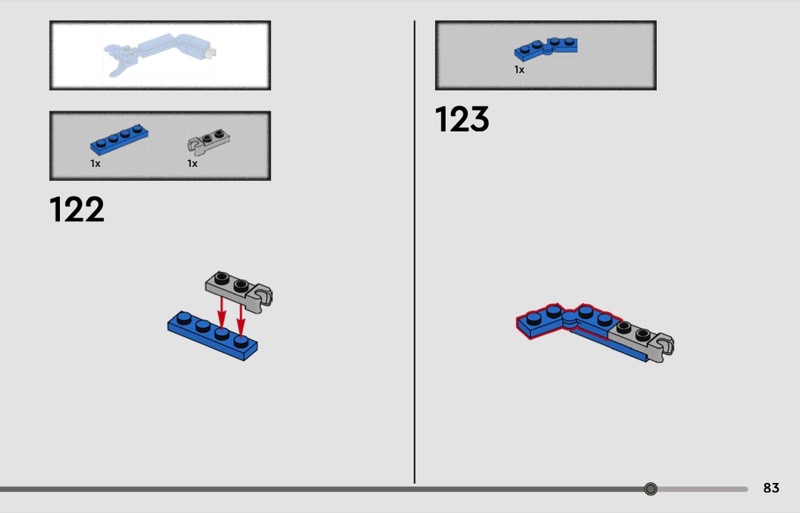 1x
1x

122

1x

123

83