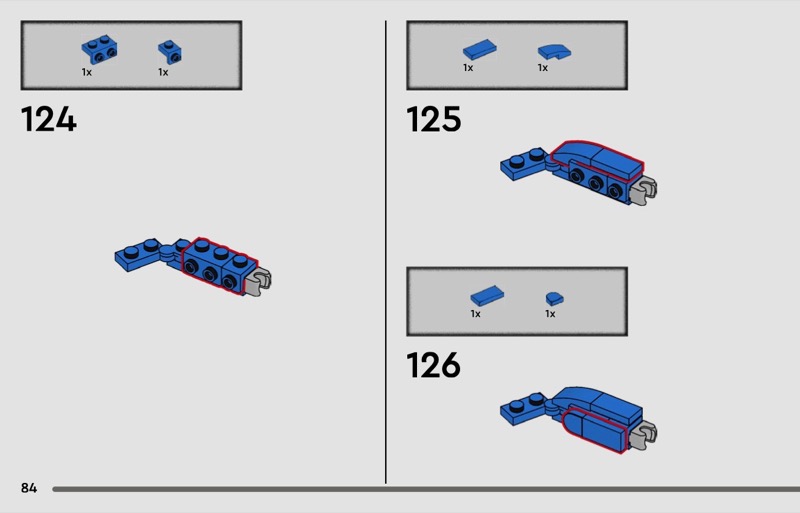 1x 1x

124

1x 1x

125

1x 1x

126

84