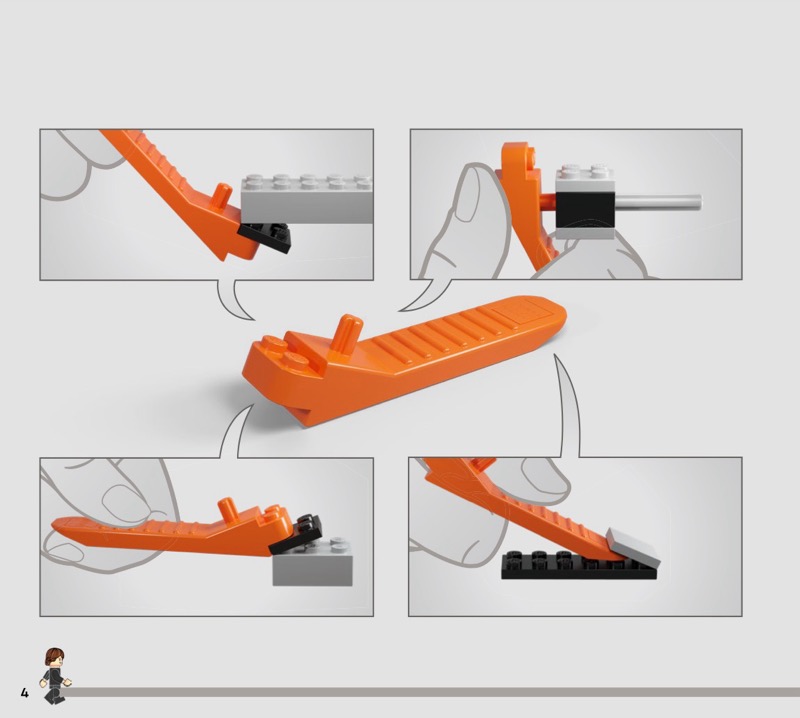 4