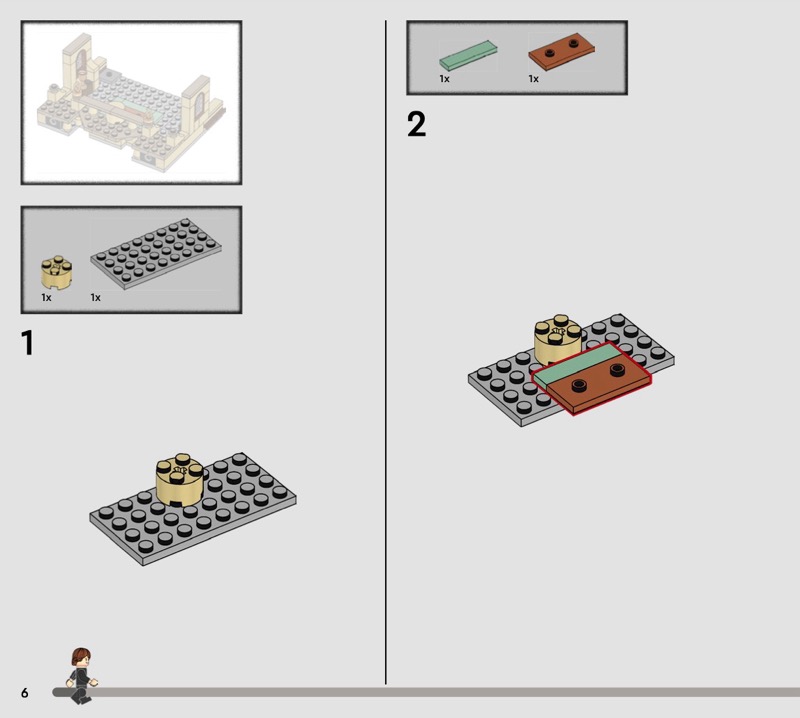 1x

1x

1

1x

1x

2

6